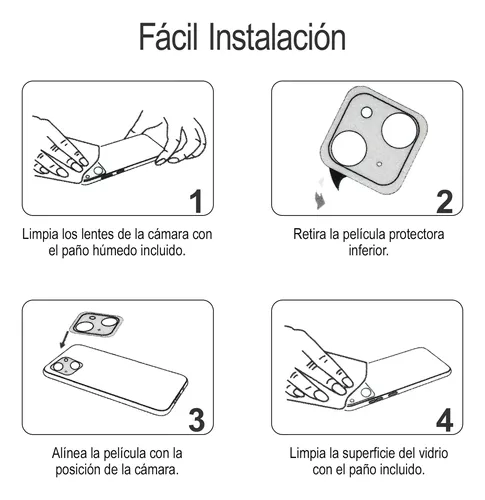 Fácil Instalación

1

Limpia los lentes de la cámara con el paño húmedo incluido.

2

Retira la película protectora inferior.

3

Alínea la película con la posición de la cámara.

4

Limpia la superficie del vidrio con el paño incluido.